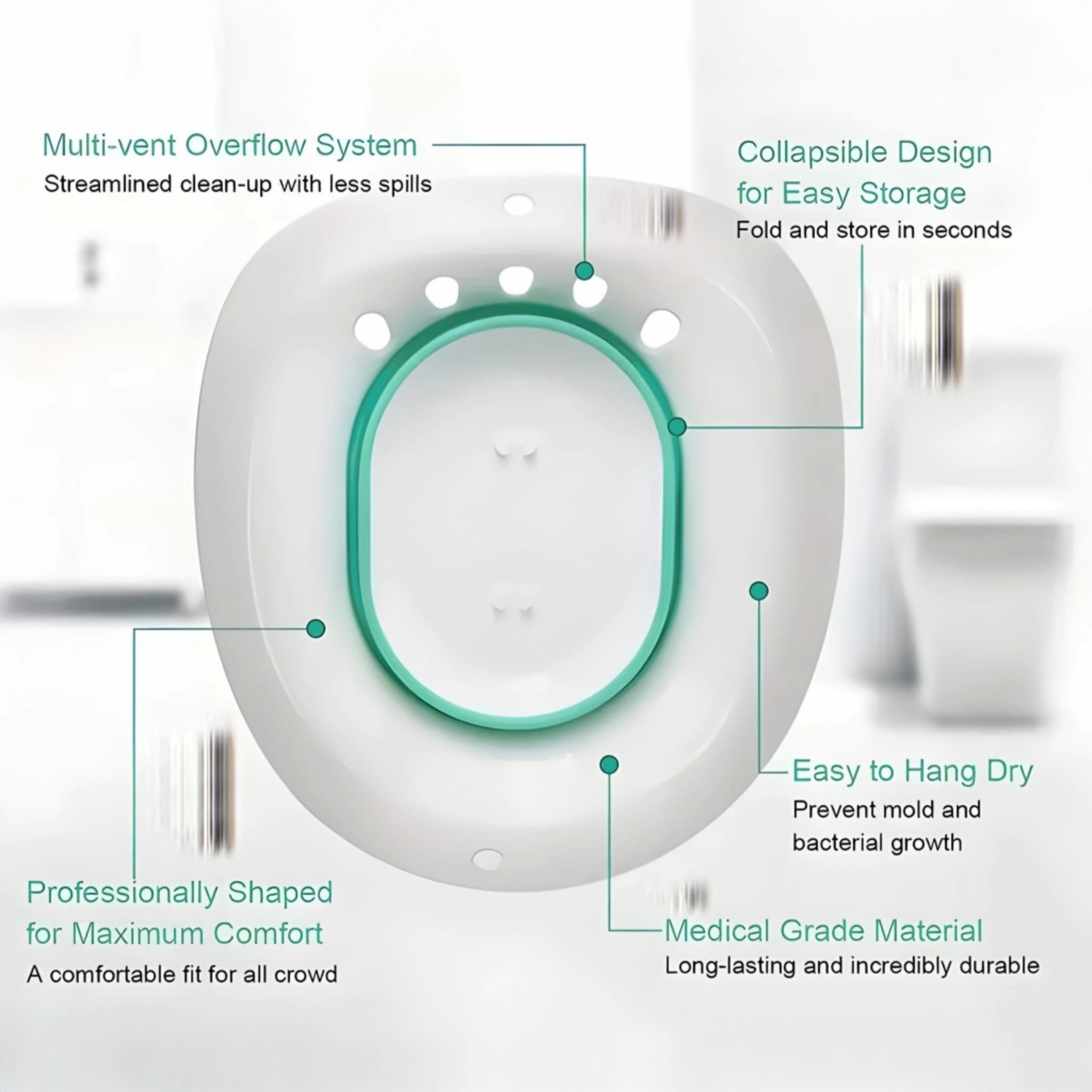 Multi-vent Overflow System
Streamlined clean-up with less spills

Collapsible Design for Easy Storage
Fold and store in seconds

Easy to Hang Dry
Prevent mold and bacterial growth

Professionally Shaped for Maximum Comfort
A comfortable fit for all crowd

Medical Grade Material
Long-lasting and incredibly durable