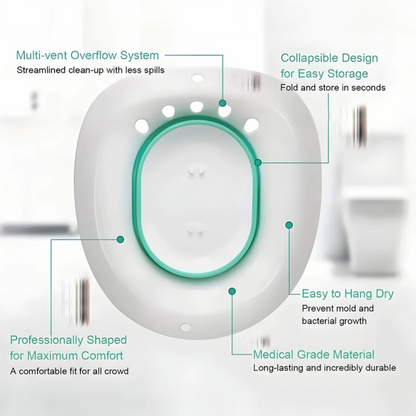 Multi-vent Overflow System
Streamlined clean-up with less spills

Collapsible Design for Easy Storage
Fold and store in seconds

Easy to Hang Dry
Prevent mold and bacterial growth

Professionally Shaped for Maximum Comfort
A comfortable fit for all crowd

Medical Grade Material
Long-lasting and incredibly durable