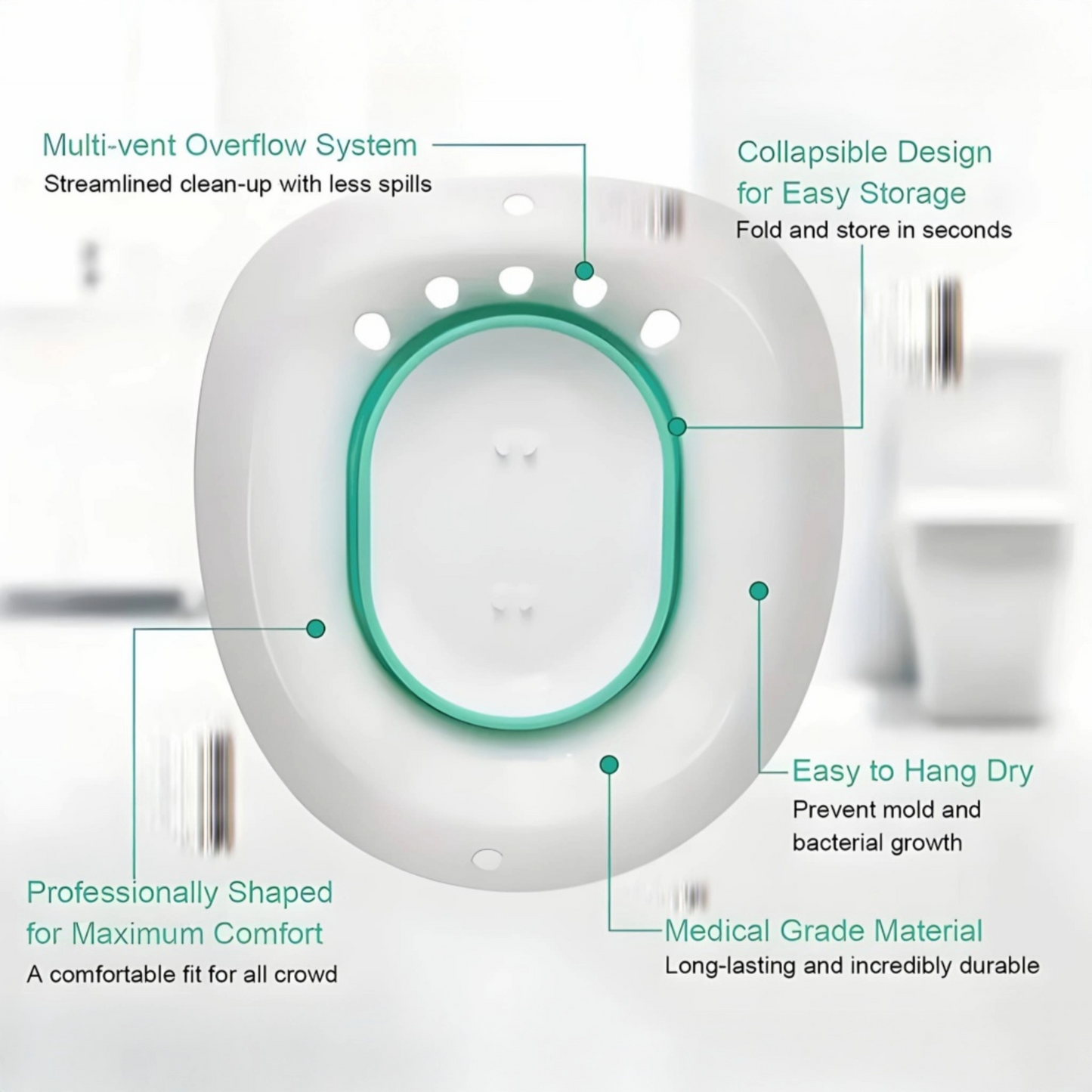 Multi-vent Overflow System
Streamlined clean-up with less spills

Collapsible Design for Easy Storage
Fold and store in seconds

Easy to Hang Dry
Prevent mold and bacterial growth

Professionally Shaped for Maximum Comfort
A comfortable fit for all crowd

Medical Grade Material
Long-lasting and incredibly durable